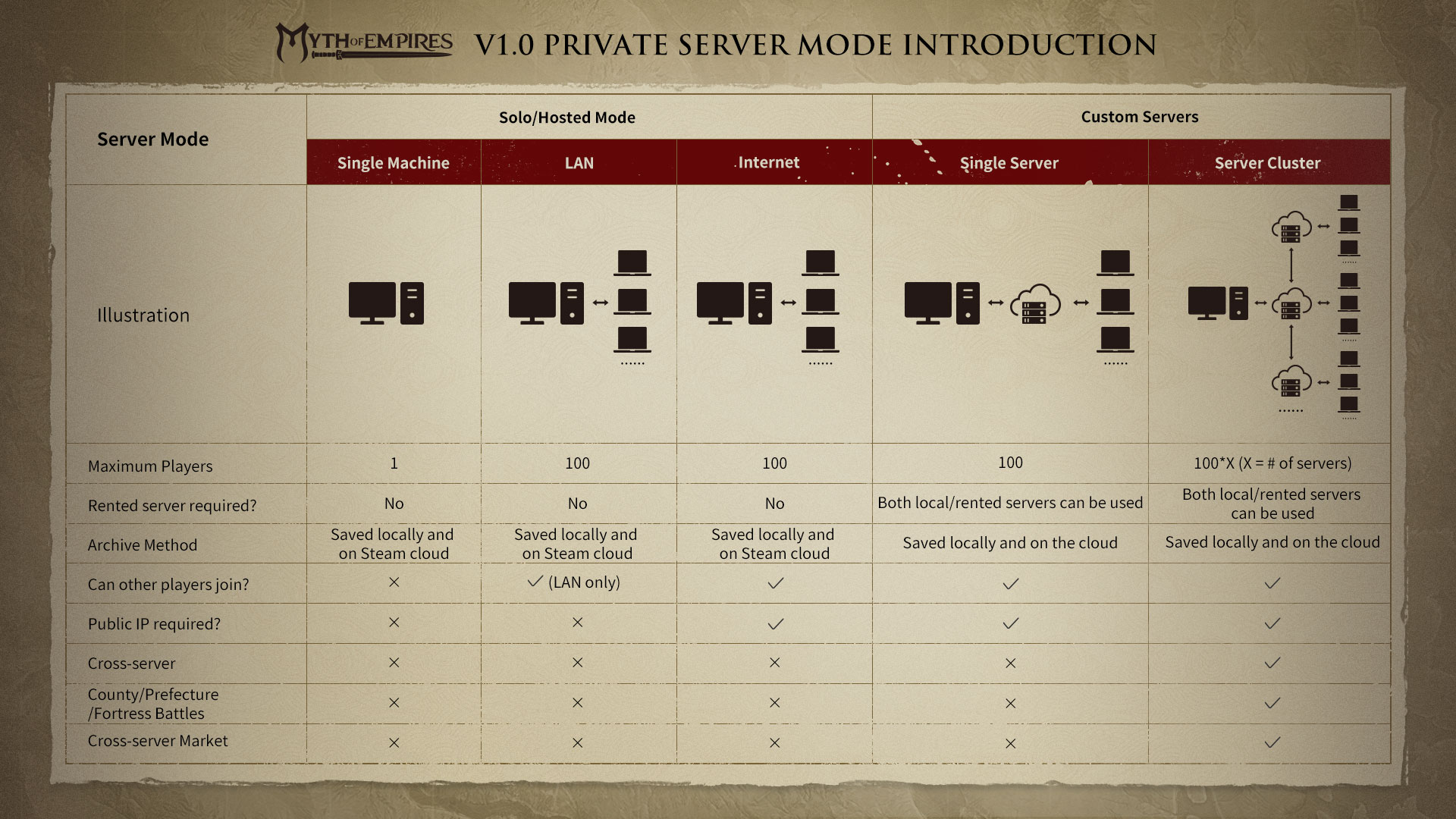 MYTH OF EMPIRES V1.0 PRIVATE SERVER MODE INTRODUCTION

| Server Mode | Solo/Hosted Mode | | | Custom Servers | |
|---|---|---|---|---|---|
| | Single Machine | LAN | Internet | Single Server | Server Cluster |
| Illustration | | ...... | ...... | ...... | ...... |
| Maximum Players | 1 | 100 | 100 | 100 | 100*X (X = # of servers) |
| Rented server required? | No | No | No | Both local/rented servers can be used | Both local/rented servers can be used |
| Archive Method | Saved locally and on Steam cloud | Saved locally and on Steam cloud | Saved locally and on Steam cloud | Saved locally and on the cloud | Saved locally and on the cloud |
| Can other players join? | × | ✓ (LAN only) | ✓ | ✓ | ✓ |
| Public IP required? | × | × | ✓ | ✓ | ✓ |
| Cross-server | × | × | × | × | ✓ |
| County/Prefecture /Fortress Battles | × | × | × | × | ✓ |
| Cross-server Market | × | × | × | × | ✓ |